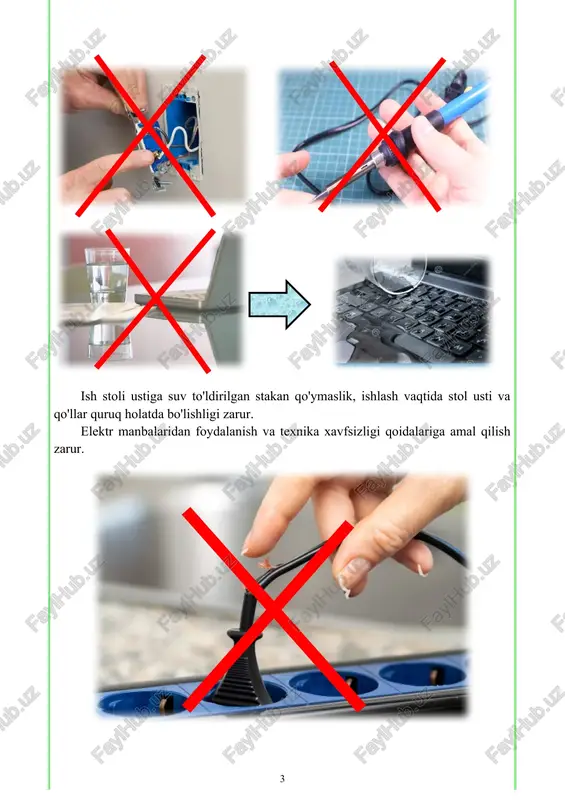 FaylHub.uz

Ish stoli ustiga suv to'ldirilgan stakan qo'ymaslik, ishlash vaqtida stol usti va qo'llar quruq holatda bo'lishligi zarur.

Elektr manbalaridan foydalanish va texnika xavfsizligi qoidalariga amal qilish zarur.

3