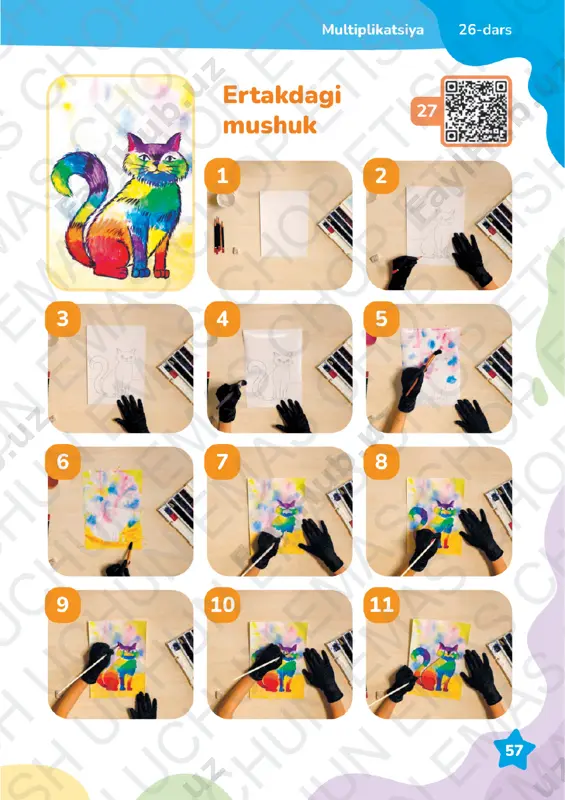 Multiplikatsiya 26-dars

Ertakdagi mushuk

27

1 2 3 4 5 6 7 8 9 10 11

57