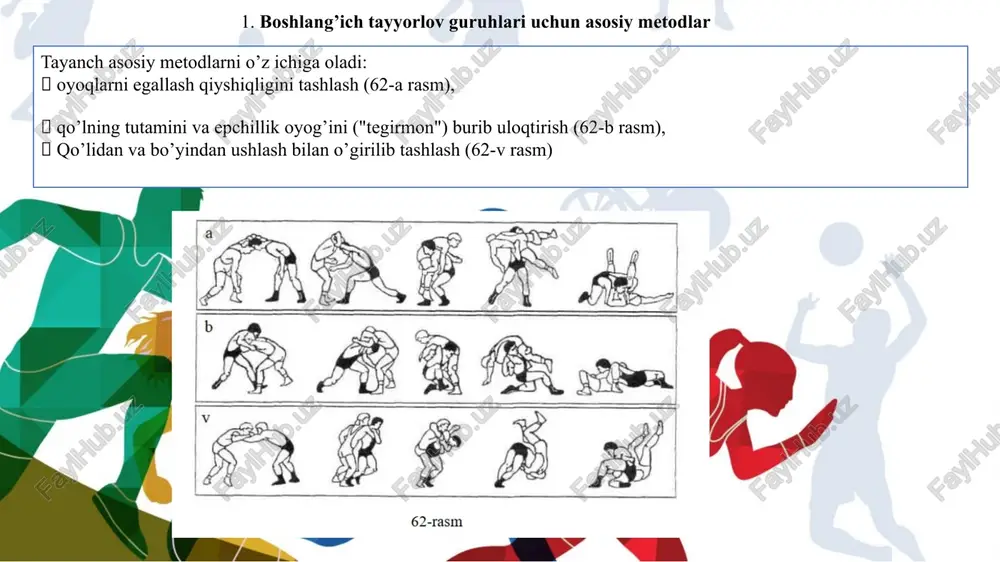 1. **Boshlang'ich tayyorlov guruhlari uchun asosiy metodlar**

Tayanch asosiy metodlarni o'z ichiga oladi:
 oyoqlarni egallash qiyshiqligini tashlash (62-a rasm),

 qo'lning tutamini va epchillik oyog'ini ("tegirmon") burib uloqtirish (62-b rasm),
 Qo'lidan va bo'yindan ushlash bilan o'girilib tashlash (62-v rasm)

a

b

v

62-rasm

FaylHub.uz